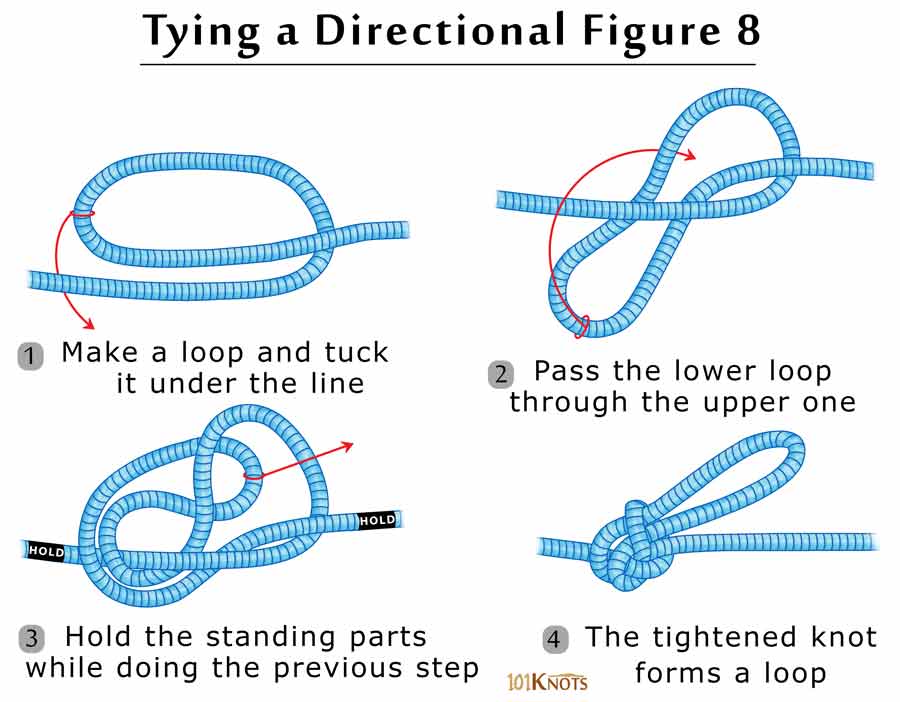 Tying a Directional Figure 8

1 Make a loop and tuck it under the line

2 Pass the lower loop through the upper one

HOLD

HOLD

3 Hold the standing parts while doing the previous step

4 The tightened knot forms a loop

101KNOTS