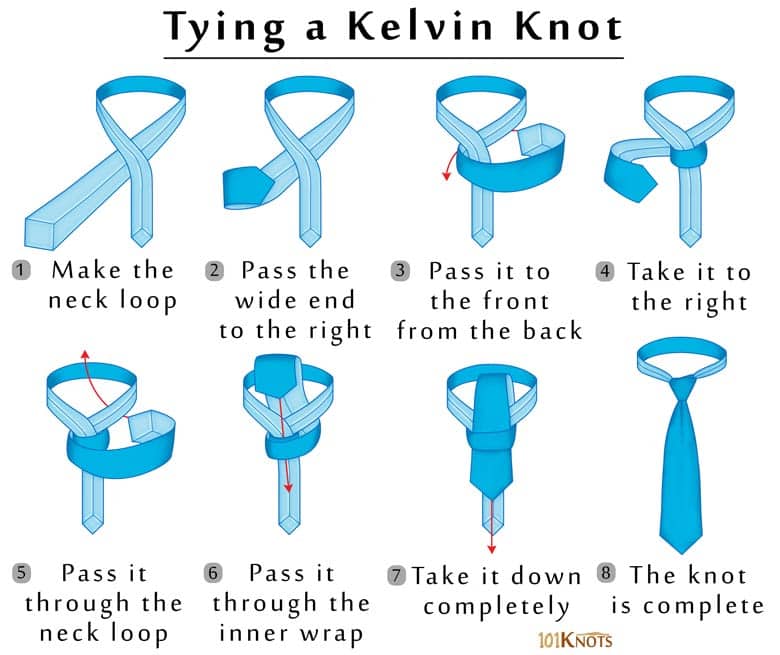 Tying a Kelvin Knot

1 Make the neck loop

2 Pass the wide end to the right

3 Pass it to the front from the back

4 Take it to the right

5 Pass it through the neck loop

6 Pass it through the inner wrap

7 Take it down completely

8 The knot is complete

101KNOTS