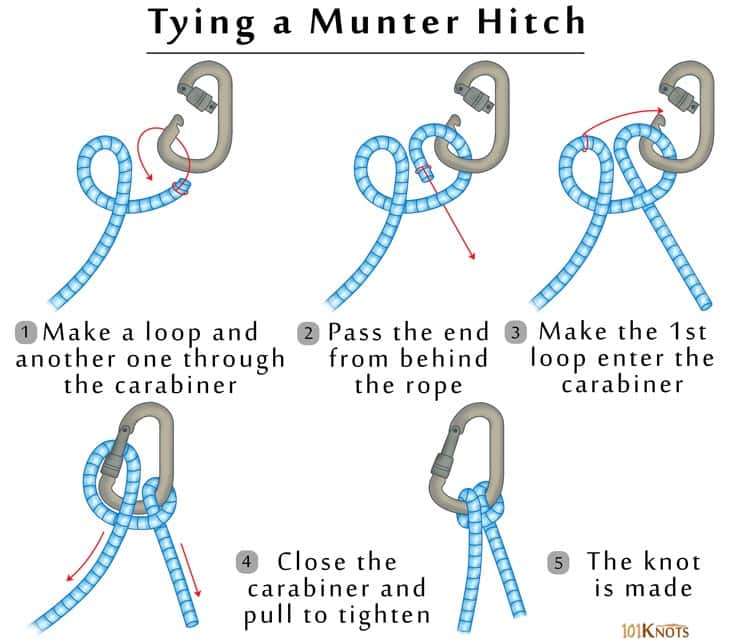 Tying a Munter Hitch

1 Make a loop and another one through the carabiner

2 Pass the end from behind the rope

3 Make the 1st loop enter the carabiner

4 Close the carabiner and pull to tighten

5 The knot is made

101KNOTS