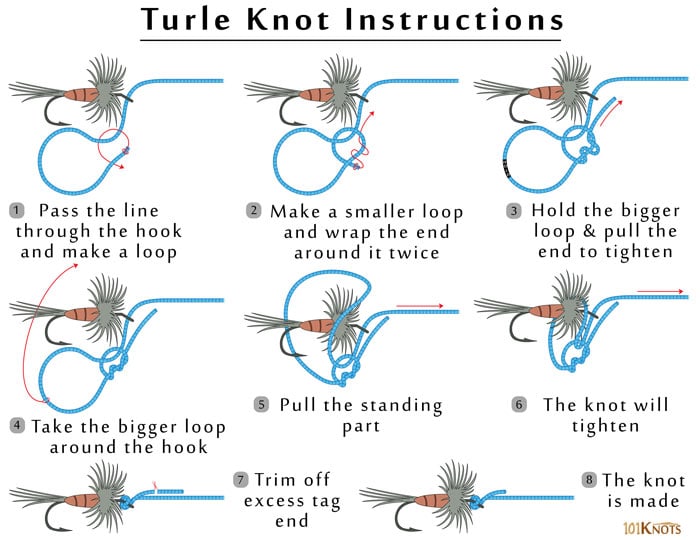 Turle Knot Instructions

1 Pass the line through the hook and make a loop

2 Make a smaller loop and wrap the end around it twice

3 Hold the bigger loop & pull the end to tighten

4 Take the bigger loop around the hook

5 Pull the standing part

6 The knot will tighten

7 Trim off excess tag end

8 The knot is made

101KNOTS